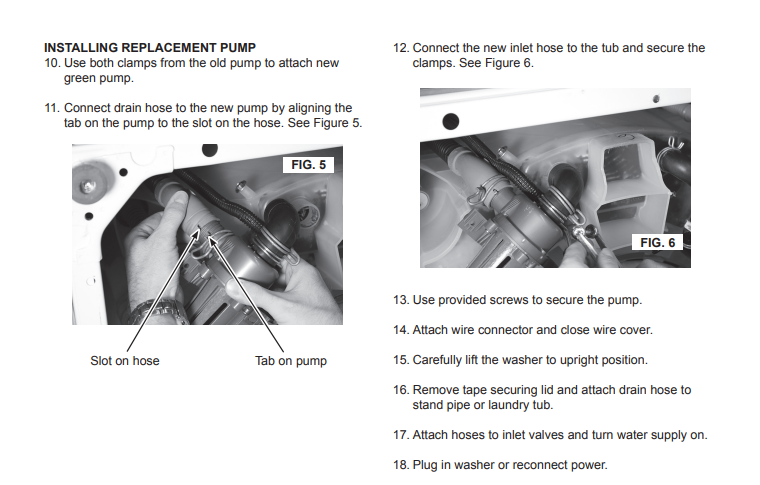 INSTALLING REPLACEMENT PUMP

10. Use both clamps from the old pump to attach new green pump.

11. Connect drain hose to the new pump by aligning the tab on the pump to the slot on the hose. See Figure 5.

FIG. 5

Slot on hose

Tab on pump

12. Connect the new inlet hose to the tub and secure the clamps. See Figure 6.

FIG. 6

13. Use provided screws to secure the pump.

14. Attach wire connector and close wire cover.

15. Carefully lift the washer to upright position.

16. Remove tape securing lid and attach drain hose to stand pipe or laundry tub.

17. Attach hoses to inlet valves and turn water supply on.

18. Plug in washer or reconnect power.